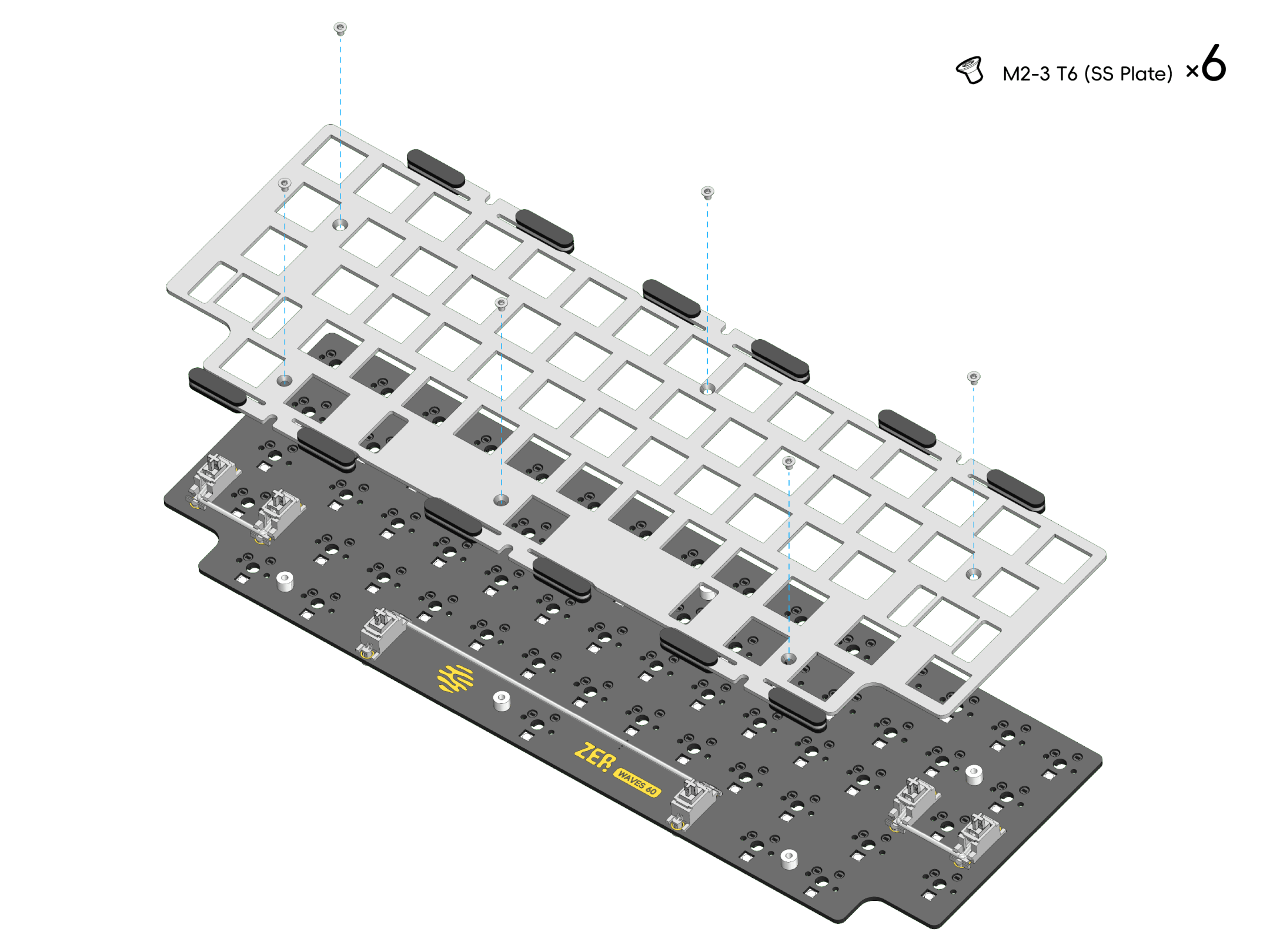 M2-3 T6 (SS Plate) ×6

ZER

WAVES 60